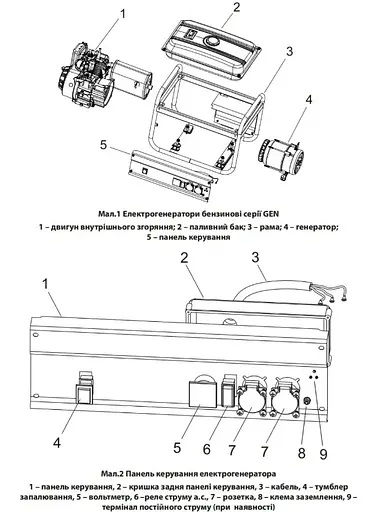 1
2
3
4
5

Мал.1 Електрогенератори бензинові серії GEN
1 – двигун внутрішнього згоряння; 2 – паливний бак; 3 – рама; 4 – генератор; 5 – панель керування

1
2
3
4
5
6
7
7
8
9

Мал.2 Панель керування електрогенератора
1 – панель керування, 2 – кришка задня панелі керування, 3 – кабель, 4 – тумблер запалювання, 5 – вольтметр, 6 –реле струму а.с., 7 – розетка, 8 – клема заземлення, 9 – термінал постійного струму (при наявності)