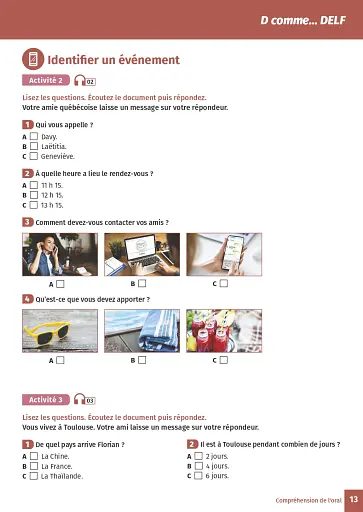 D comme... DELF

Identifier un événement

Activité 2 02

Lisez les questions. Écoutez le document puis répondez.
Votre amie québécoise laisse un message sur votre répondeur.

1 Qui vous appelle ?
A ☐ Davy.
B ☐ Laëtitia.
C ☐ Geneviève.

2 À quelle heure a lieu le rendez-vous ?
A ☐ 11 h 15.
B ☐ 12 h 15.
C ☐ 13 h 15.

3 Comment devez-vous contacter vos amis ?
A ☐
B ☐
C ☐

4 Qu'est-ce que vous devez apporter ?
A ☐
B ☐
C ☐

Activité 3 03

Lisez les questions. Écoutez le document puis répondez.
Vous vivez à Toulouse. Votre ami laisse un message sur votre répondeur.

1 De quel pays arrive Florian ?
A ☐ La Chine.
B ☐ La France.
C ☐ La Thaïlande.

2 Il est à Toulouse pendant combien de jours ?
A ☐ 2 jours.
B ☐ 4 jours.
C ☐ 6 jours.

Compréhension de l'oral 13