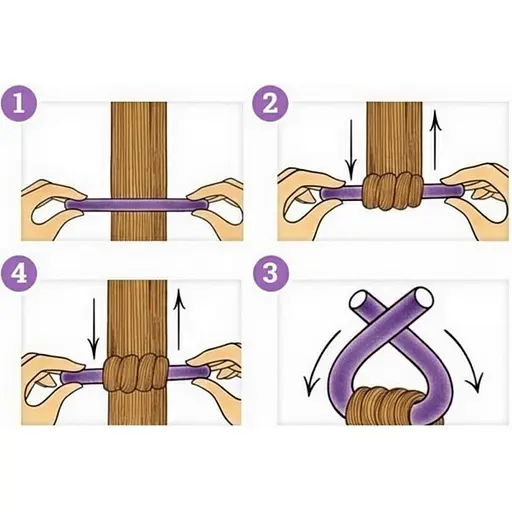 1

2

4

3