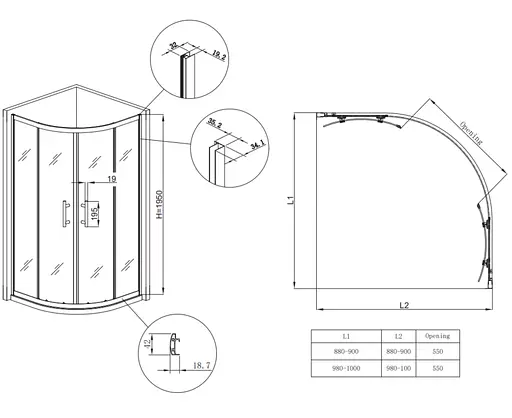 32
19.2

35.2
34.1

19
195
H=1950

42
18.7

Opening
L1
L2

| L1 | L2 | Opening |
|---|---|---|
| 880-900 | 880-900 | 550 |
| 980-1000 | 980-100 | 550 |