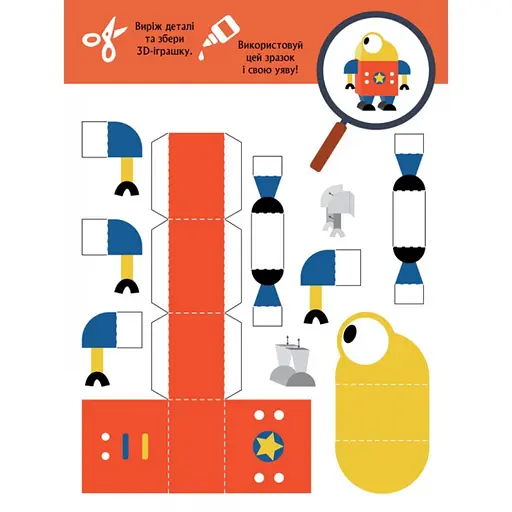 Виріж деталі та збери 3D-іграшку.

Використовуй цей зразок і свою уяву!