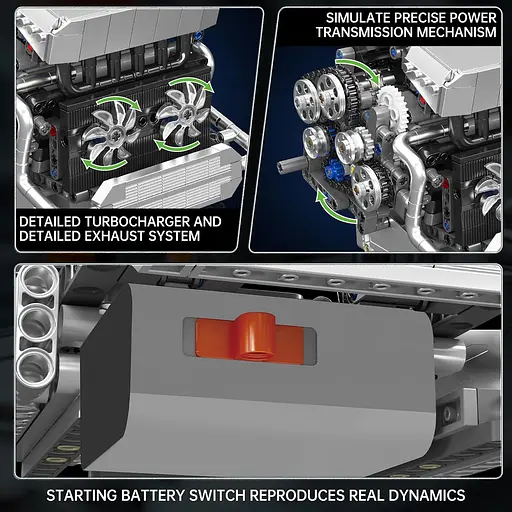 SIMULATE PRECISE POWER TRANSMISSION MECHANISM

DETAILED TURBOCHARGER AND DETAILED EXHAUST SYSTEM

STARTING BATTERY SWITCH REPRODUCES REAL DYNAMICS