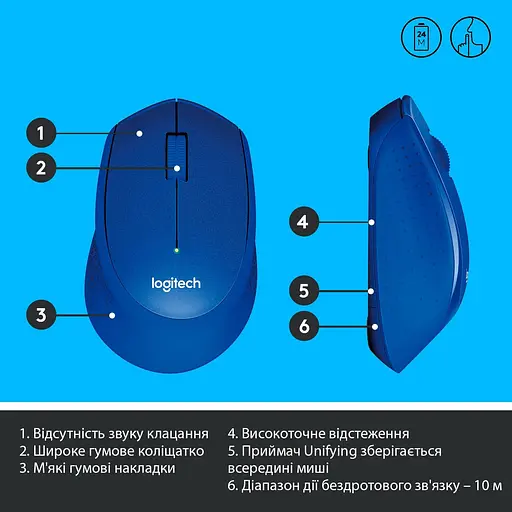 24 M

1

2

3

logitech

4

5

6

1. Відсутність звуку клацання
2. Широке гумове коліщатко
3. М'які гумові накладки

4. Високоточне відстеження
5. Приймач Unifying зберігається всередині миші
6. Діапазон дії бездротового зв'язку – 10 м