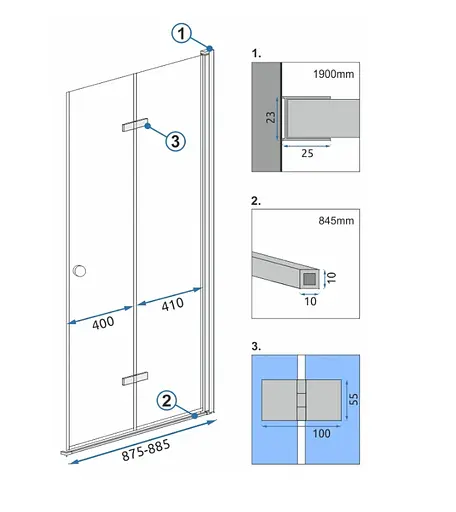 1

3

400

410

2

875-885

1.

1900mm

23

25

2.

845mm

10

10

3.

55

100