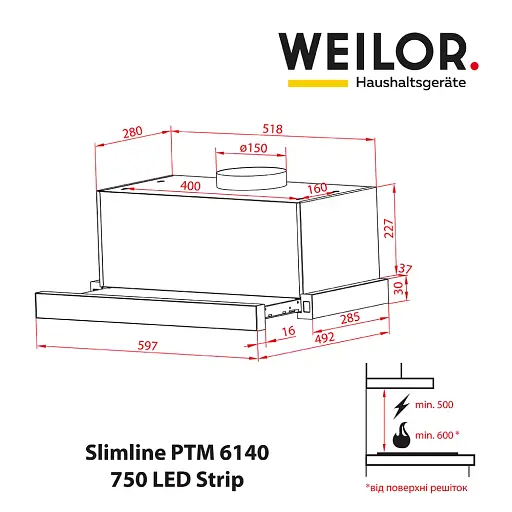 WEILOR.
Haushaltsgeräte

280
518
ø150
400
160
227
37
30
285
16
492
597

min. 500
min. 600 *

Slimline PTM 6140
750 LED Strip

*від поверхні решіток