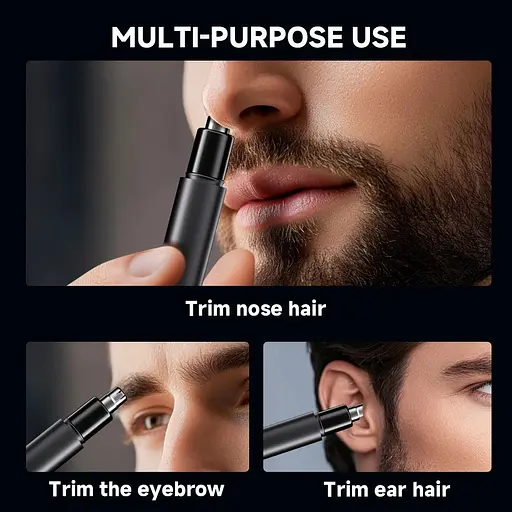 MULTI-PURPOSE USE

Trim nose hair

Trim the eyebrow

Trim ear hair