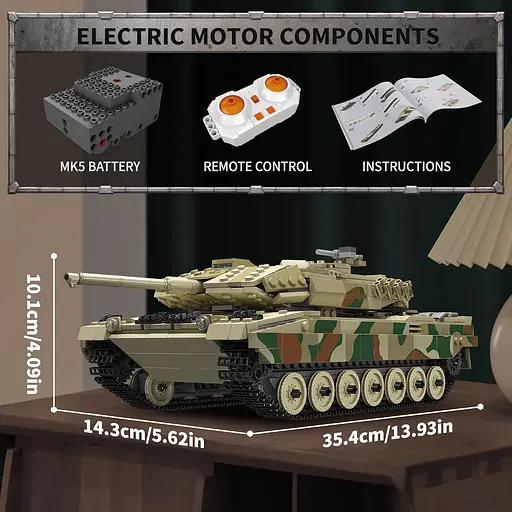 ELECTRIC MOTOR COMPONENTS

MK5 BATTERY

REMOTE CONTROL

INSTRUCTIONS

10.1cm/4.09in

14.3cm/5.62in

35.4cm/13.93in