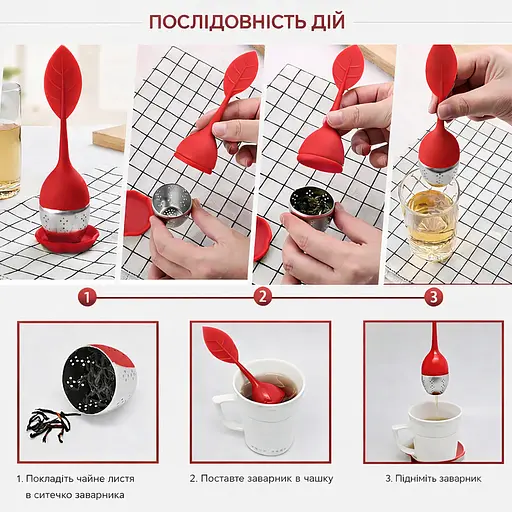 ПОСЛІДОВНІСТЬ ДІЙ

1

2

3

1. Покладіть чайне листя в ситечко заварника

2. Поставте заварник в чашку

3. Підніміть заварник