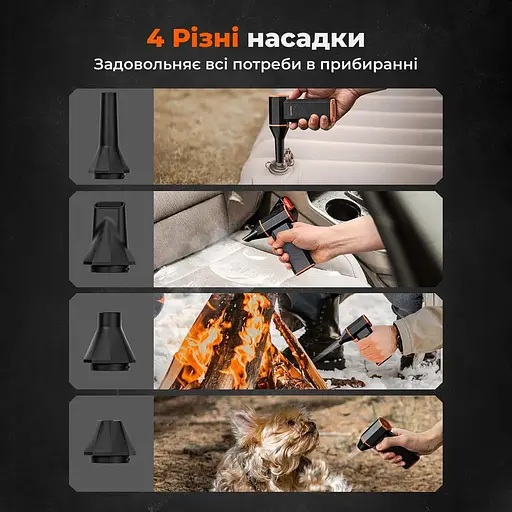 4 Різні насадки
Задовольняє всі потреби в прибиранні