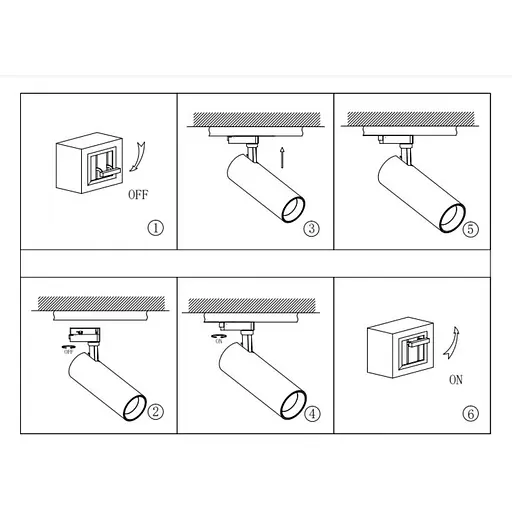 OFF

①

③

⑤

OFF

②

ON

④

ON

⑥