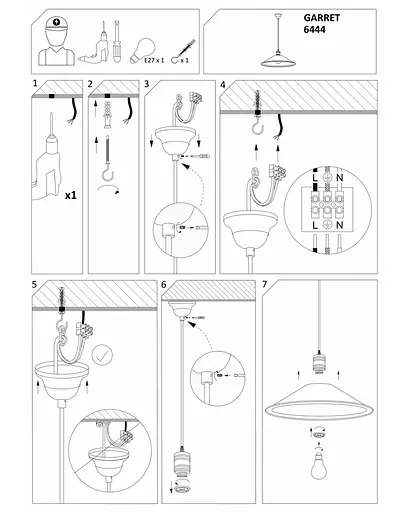 E27 x 1
x 1

GARRET
6444

1
x1

2

3

4
L
N
L
N

5

6

7