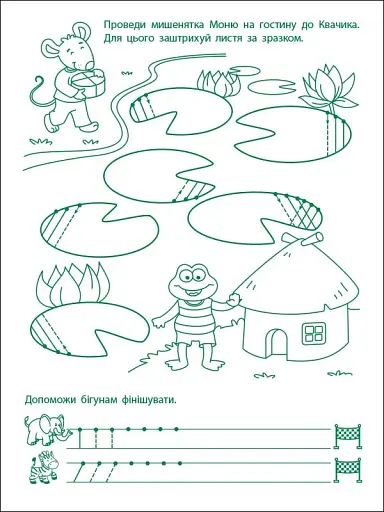 Проведи мишенятка Моню на гостину до Квачика. Для цього заштрихуй листя за зразком.

Допоможи бігунам фінішувати.