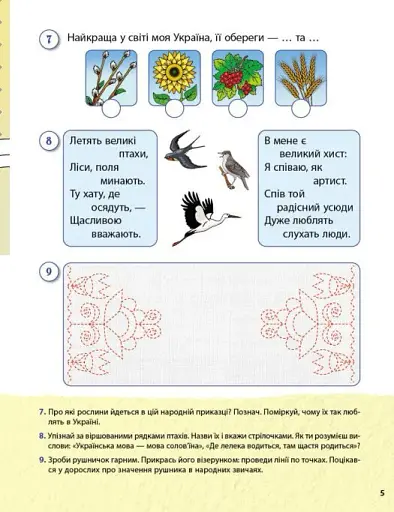 7 Найкраща у світі моя Україна, її обереги — … та …

8 Летять великі птахи, Ліси, поля минають. Ту хату, де осядуть, — Щасливою вважають.

В мене є великий хист: Я співаю, як артист. Спів той радісний усюди Дуже люблять слухать люди.

9

7. Про які рослини йдеться в цій народній приказці? Познач. Поміркуй, чому їх так люблять в Україні.

8. Упізнай за віршованими рядками птахів. Назви їх і вкажи стрілочками. Як ти розумієш вислови: «Українська мова — мова солов'їна», «Де лелека водиться, там щастя родиться»?

9. Зроби рушничок гарним. Прикрась його візерунком: проведи лінії по точках. Поцікався у дорослих про значення рушника в народних звичаях.

5