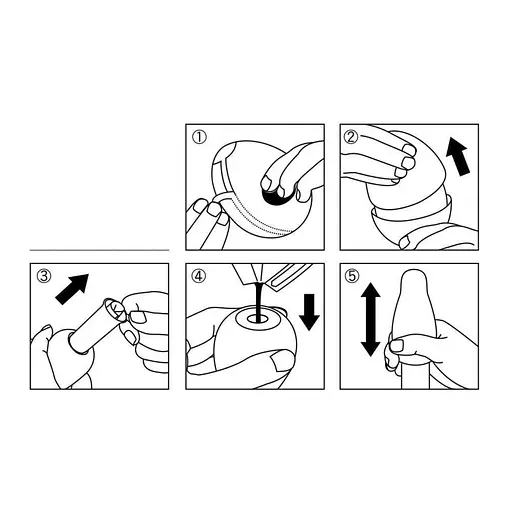 ①

②

③

④

⑤