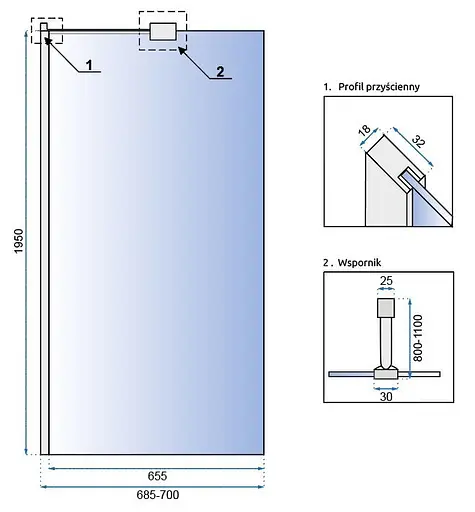 1

2

1950

655

685-700

1. Profil przyścienny

18

32

2 . Wspornik

25

800-1100

30