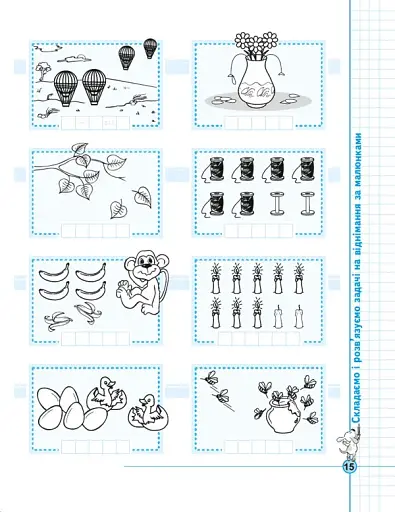 Складаємо і розв'язуємо задачі на віднімання за малюнками

15