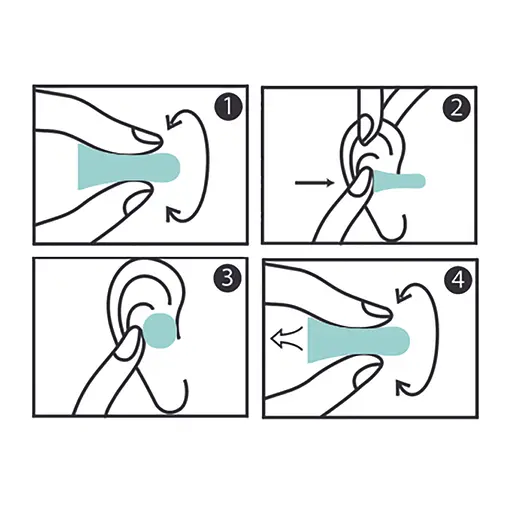 1
2
3
4