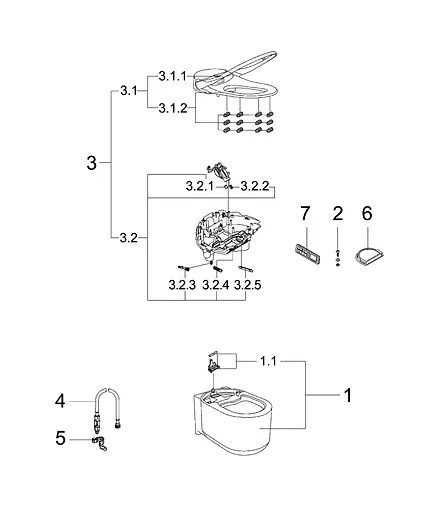 3
3.1
3.1.1
3.1.2
3.2
3.2.1
3.2.2
3.2.3
3.2.4
3.2.5
7
2
6
1.1
1
4
5