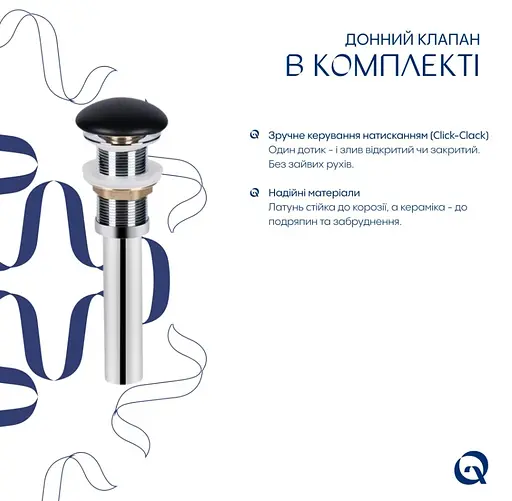 ДОННИЙ КЛАПАН
В КОМПЛЕКТІ

Зручне керування натисканням (Click-Clack)
Один дотик - і злив відкритий чи закритий. Без зайвих рухів.

Надійні матеріали
Латунь стійка до корозії, а кераміка - до подряпин та забруднення.