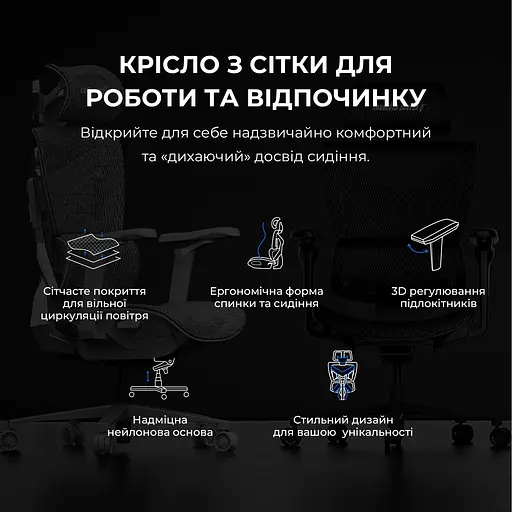 КРІСЛО З СІТКИ ДЛЯ РОБОТИ ТА ВІДПОЧИНКУ

Відкрийте для себе надзвичайно комфортний та «дихаючий» досвід сидіння.

Сітчасте покриття для вільної циркуляції повітря

Ергономічна форма спинки та сидіння

3D регулювання підлокітників

Надміцна нейлонова основа

Стильний дизайн для вашою унікальності