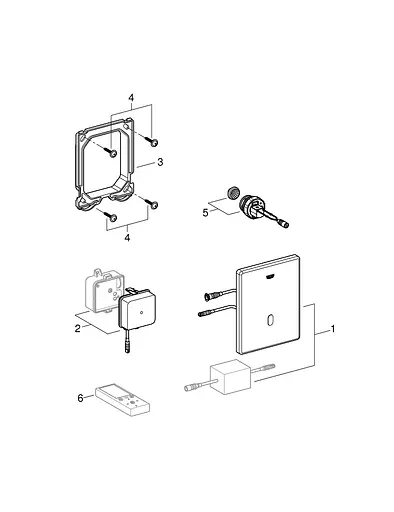 4
3
4
5
2
1
6