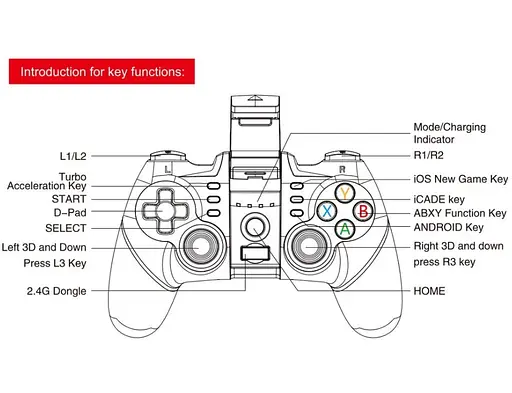 Introduction for key functions:

L1/L2

Turbo Acceleration Key

START

D-Pad

SELECT

Left 3D and Down Press L3 Key

2.4G Dongle

L

R

Y

X

B

A

Mode/Charging Indicator

R1/R2

iOS New Game Key

iCADE key

ABXY Function Key

ANDROID Key

Right 3D and down press R3 key

HOME