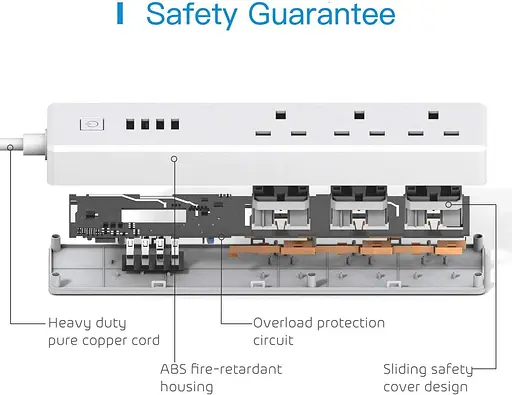 Safety Guarantee

Heavy duty pure copper cord

Overload protection circuit

ABS fire-retardant housing

Sliding safety cover design