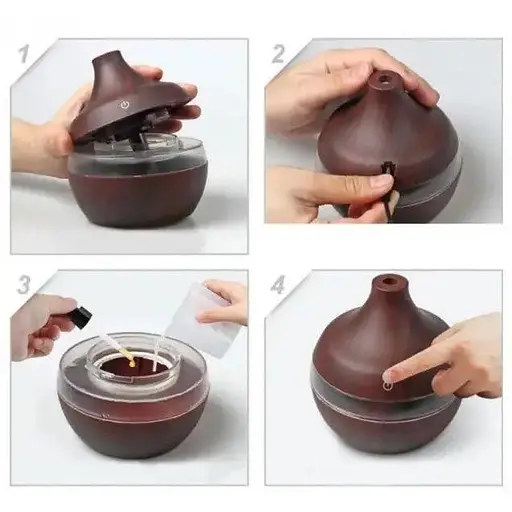 1

2

3

4