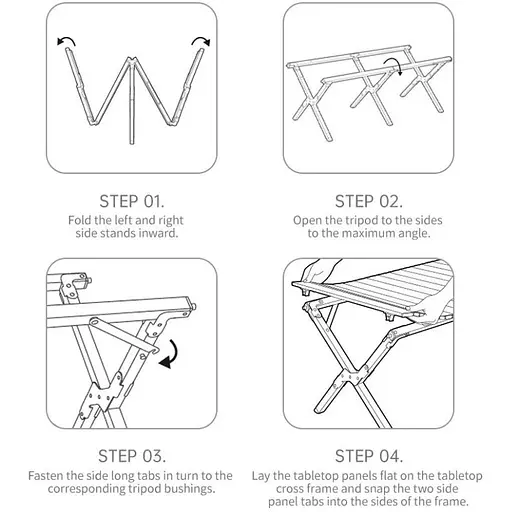 STEP 01.
Fold the left and right side stands inward.

STEP 02.
Open the tripod to the sides to the maximum angle.

STEP 03.
Fasten the side long tabs in turn to the corresponding tripod bushings.

STEP 04.
Lay the tabletop panels flat on the tabletop cross frame and snap the two side panel tabs into the sides of the frame.