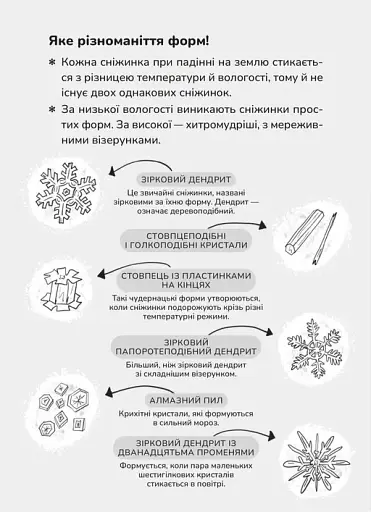 Яке різноманіття форм!

✻ Кожна сніжинка при падінні на землю стикається з різницею температури й вологості, тому й не існує двох однакових сніжинок.

✻ За низької вологості виникають сніжинки простих форм. За високої — хитромудріші, з мереживними візерунками.

ЗІРКОВИЙ ДЕНДРИТ
Це звичайні сніжинки, названі зірковими за їхню форму. Дендрит — означає деревоподібний.

СТОВПЦЕПОДІБНІ І ГОЛКОПОДІБНІ КРИСТАЛИ

СТОВПЕЦЬ ІЗ ПЛАСТИНКАМИ НА КІНЦЯХ
Такі чудернацькі форми утворюються, коли сніжинки подорожують крізь різні температурні режими.

ЗІРКОВИЙ ПАПОРОТЕПОДІБНИЙ ДЕНДРИТ
Більший, ніж зірковий дендрит зі складнішим візерунком.

АЛМАЗНИЙ ПИЛ
Крихітні кристали, які формуються в сильний мороз.

ЗІРКОВИЙ ДЕНДРИТ ІЗ ДВАНАДЦЯТЬМА ПРОМЕНЯМИ
Формується, коли пара маленьких шестигілкових кристалів стикається в повітрі.