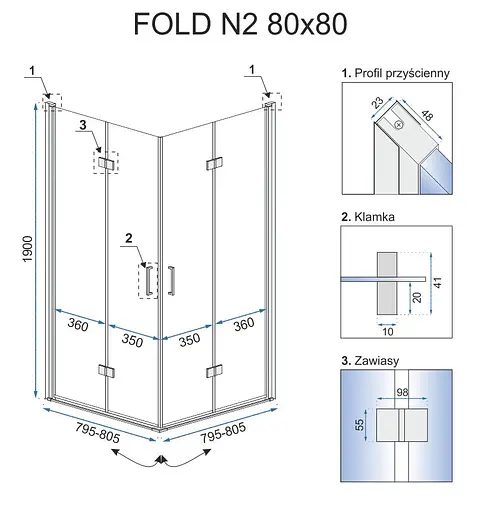 FOLD N2 80x80

1

1

3

2

1900

360

350

350

360

795-805

795-805

1. Profil przyścienny

23

48

2. Klamka

41

20

10

3. Zawiasy

98

55