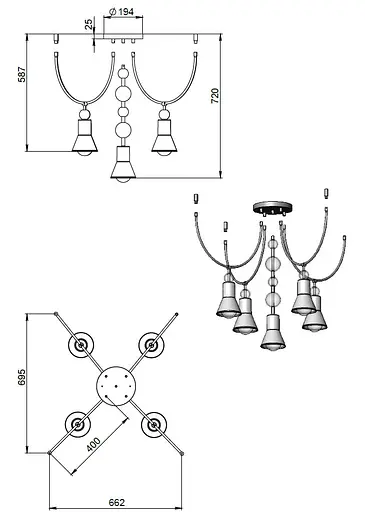 $\varnothing$ 194
25
587
720
695
400
662