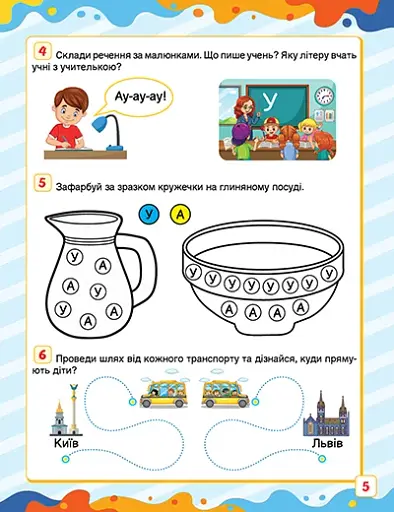 4 Склади речення за малюнками. Що пише учень? Яку літеру вчать учні з учителькою?

Ау-ау-ау!

У

5 Зафарбуй за зразком кружечки на глиняному посуді.

У А

У
А
А
У
У
А
А

У У У У У У У У
А А А А

6 Проведи шлях від кожного транспорту та дізнайся, куди прямують діти?

Київ

Львів

5