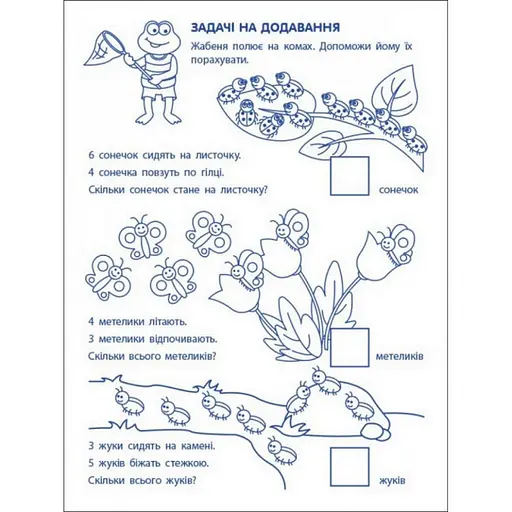 ЗАДАЧІ НА ДОДАВАННЯ

Жабеня полює на комах. Допоможи йому їх порахувати.

6 сонечок сидять на листочку.
4 сонечка повзуть по гілці.
Скільки сонечок стане на листочку?

сонечок

4 метелики літають.
3 метелики відпочивають.
Скільки всього метеликів?

метеликів

3 жуки сидять на камені.
5 жуків біжать стежкою.
Скільки всього жуків?

жуків