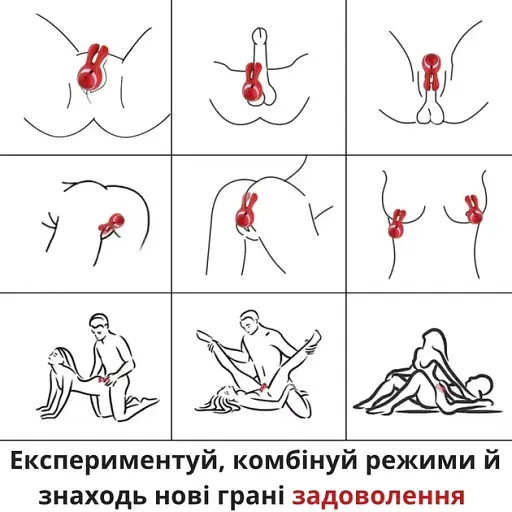 Експериментуй, комбінуй режими й знаходь нові грані задоволення