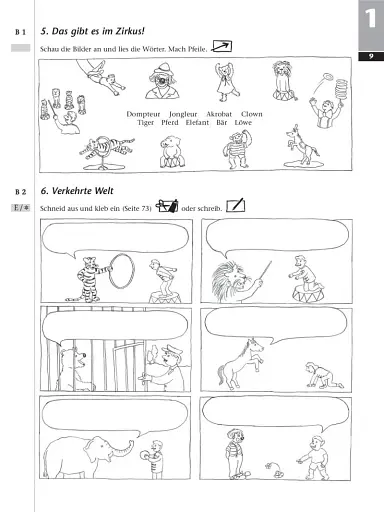 1

9

B 1

5. Das gibt es im Zirkus!

Schau die Bilder an und lies die Wörter. Mach Pfeile.

Dompteur Jongleur Akrobat Clown
Tiger Pferd Elefant Bär Löwe

B 2

E / *

6. Verkehrte Welt

Schneid aus und kleb ein (Seite 73) oder schreib.