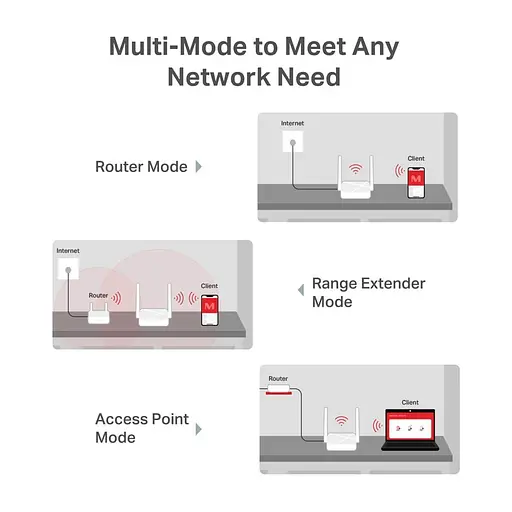 Multi-Mode to Meet Any Network Need

Router Mode

Internet

Client

M

Internet

Router

Client

M

Range Extender Mode

Access Point Mode

Router

Client