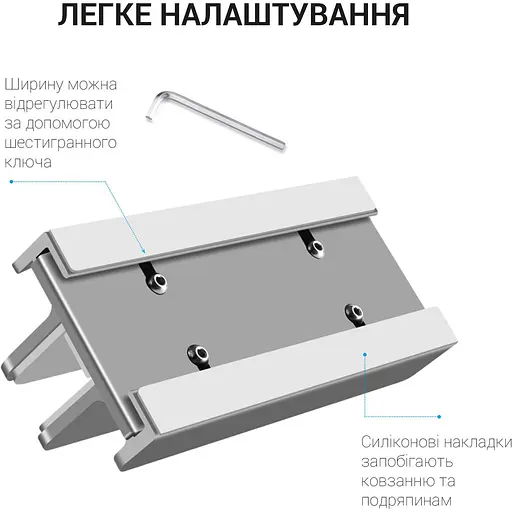 ЛЕГКЕ НАЛАШТУВАННЯ

Ширину можна відрегулювати за допомогою шестигранного ключа

Силіконові накладки запобігають ковзанню та подряпинам