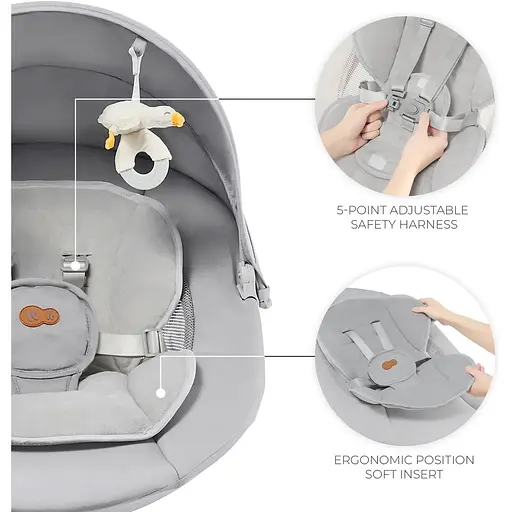 5-POINT ADJUSTABLE SAFETY HARNESS

ERGONOMIC POSITION SOFT INSERT