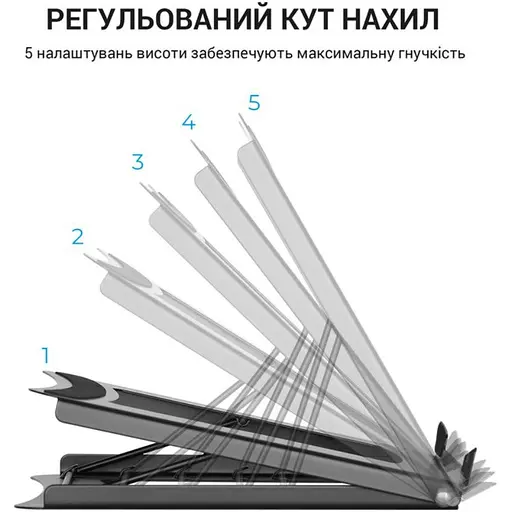 РЕГУЛЬОВАНИЙ КУТ НАХИЛ

5 налаштувань висоти забезпечують максимальну гнучкість

5

4

3

2

1