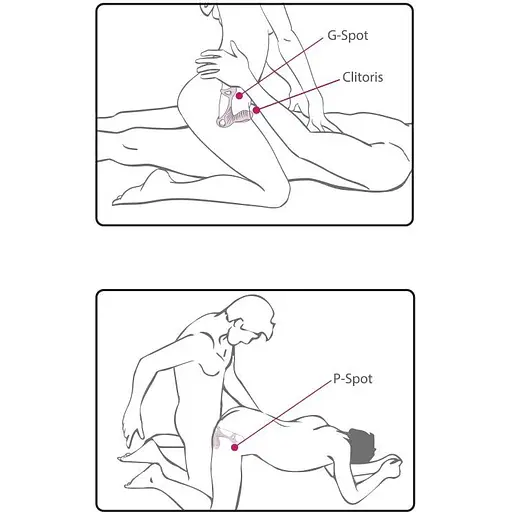 G-Spot

Clitoris

P-Spot