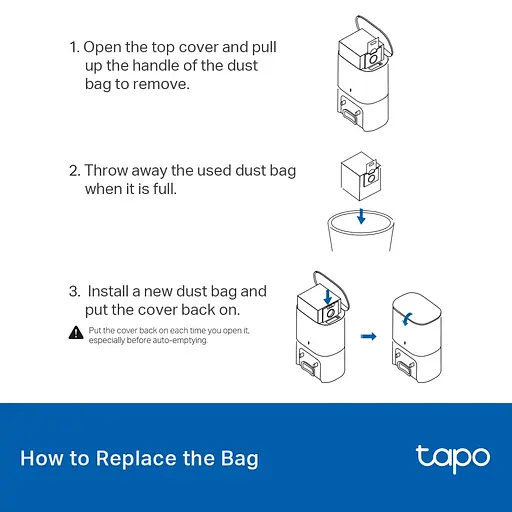 1. Open the top cover and pull up the handle of the dust bag to remove.

2. Throw away the used dust bag when it is full.

3. Install a new dust bag and put the cover back on.

Put the cover back on each time you open it, especially before auto-emptying.

How to Replace the Bag

tapo