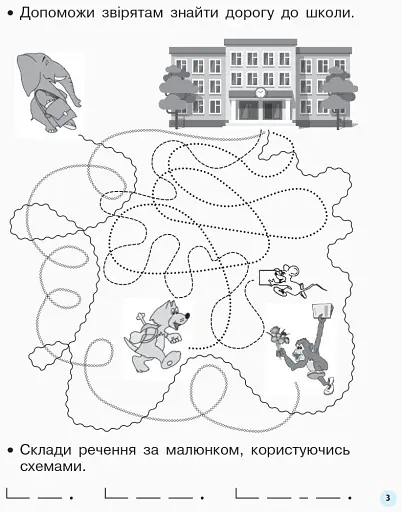 • Допоможи звірятам знайти дорогу до школи.

• Склади речення за малюнком, користуючись схемами.

3