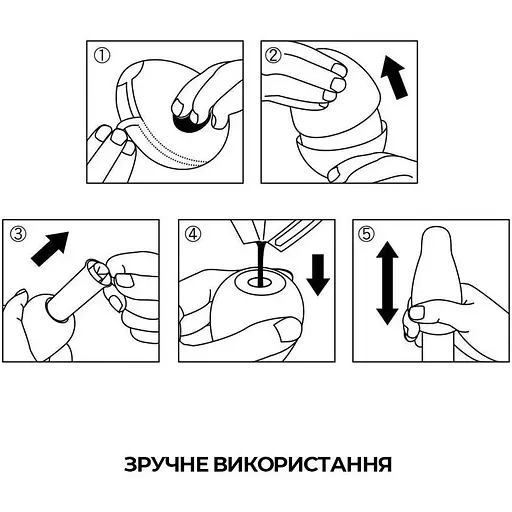 ①

②

③

④

⑤

ЗРУЧНЕ ВИКОРИСТАННЯ