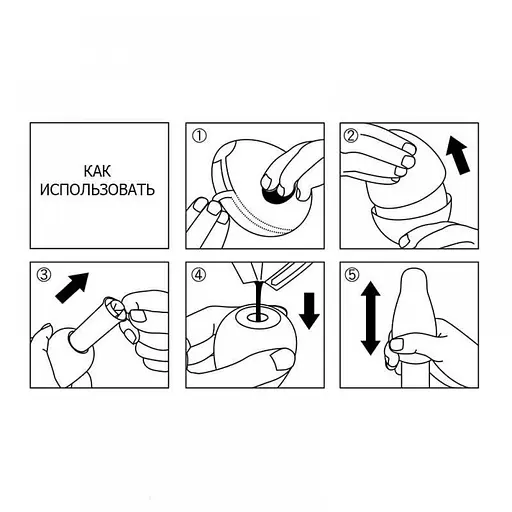 КАК ИСПОЛЬЗОВАТЬ

①

②

③

④

⑤