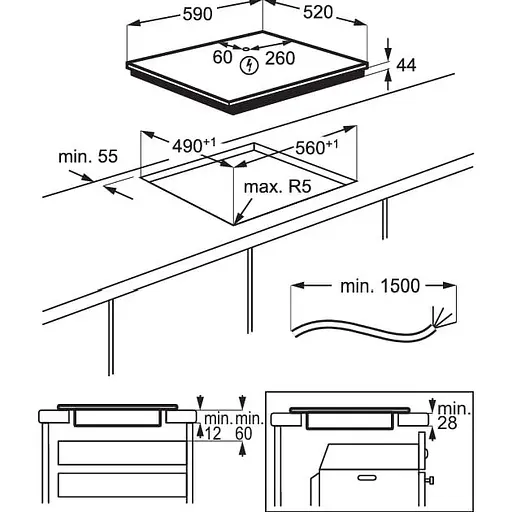 590
520
60
260
44
$490^{+1}$
$560^{+1}$
min. 55
max. R5
min. 1500
min.
12
min.
60
min.
28