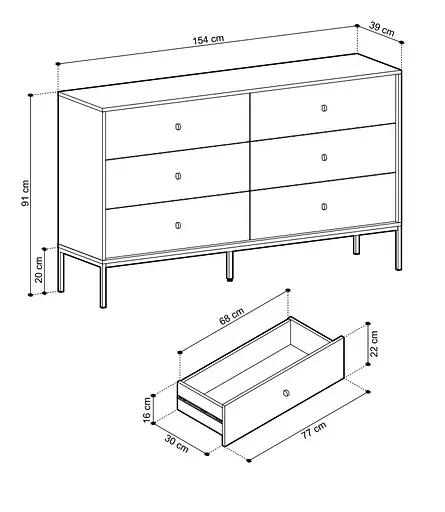 154 cm
39 cm
91 cm
20 cm
68 cm
22 cm
16 cm
30 cm
77 cm