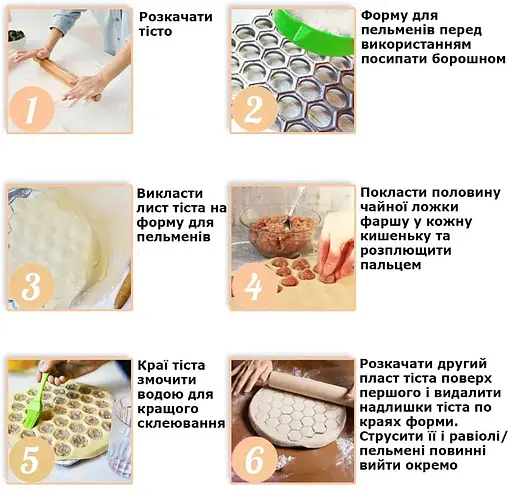 1

Розкачати тісто

2

Форму для пельменів перед використанням посипати борошном

3

Викласти лист тіста на форму для пельменів

4

Покласти половину чайної ложки фаршу у кожну кишеньку та розплющити пальцем

5

Краї тіста змочити водою для кращого склеювання

6

Розкачати другий пласт тіста поверх першого і видалити надлишки тіста по краях форми. Струсити її і равіолі/ пельмені повинні вийти окремо