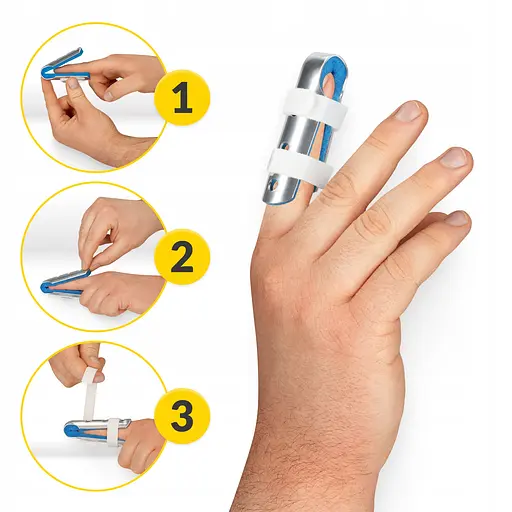 1

2

3