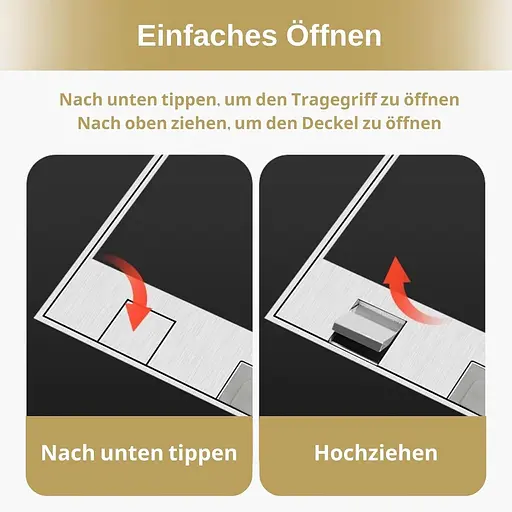 Einfaches Öffnen

Nach unten tippen, um den Tragegriff zu öffnen
Nach oben ziehen, um den Deckel zu öffnen

Nach unten tippen

Hochziehen